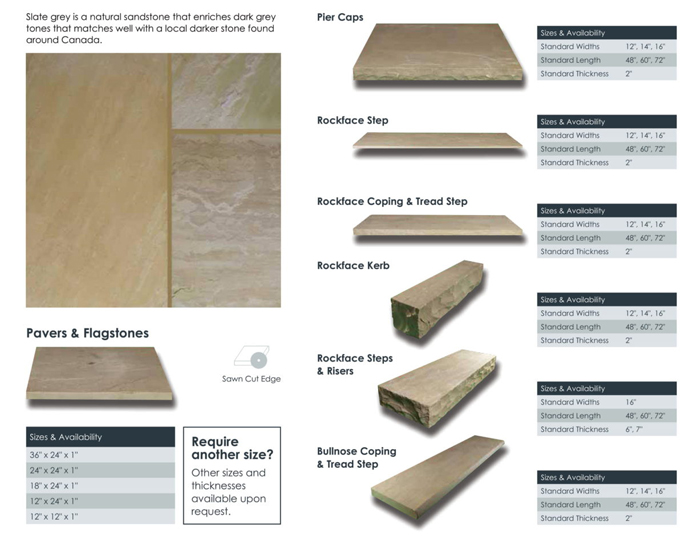 Slate grey is a natural sandstone that enriches dark grey tones that matches well with a local darker stone found around Canada.

Pavers & Flagstones

Sawn Cut Edge

| Sizes & Availability |
|---|
| 36" x 24" x 1" |
| 24" x 24" x 1" |
| 18" x 24" x 1" |
| 12" x 24" x 1" |
| 12" x 12" x 1" |

Require another size?

Other sizes and thicknesses available upon request.

Pier Caps

| Sizes & Availability | |
|---|---|
| Standard Widths | 12", 14", 16" |
| Standard Length | 48", 60", 72" |
| Standard Thickness | 2" |

Rockface Step

| Sizes & Availability | |
|---|---|
| Standard Widths | 12", 14", 16" |
| Standard Length | 48", 60", 72" |
| Standard Thickness | 2" |

Rockface Coping & Tread Step

| Sizes & Availability | |
|---|---|
| Standard Widths | 12", 14", 16" |
| Standard Length | 48", 60", 72" |
| Standard Thickness | 2" |

Rockface Kerb

| Sizes & Availability | |
|---|---|
| Standard Widths | 12", 14", 16" |
| Standard Length | 48", 60", 72" |
| Standard Thickness | 2" |

Rockface Steps & Risers

| Sizes & Availability | |
|---|---|
| Standard Widths | 16" |
| Standard Length | 48", 60", 72" |
| Standard Thickness | 6", 7" |

Bullnose Coping & Tread Step

| Sizes & Availability | |
|---|---|
| Standard Widths | 12", 14", 16" |
| Standard Length | 48", 60", 72" |
| Standard Thickness | 2" |