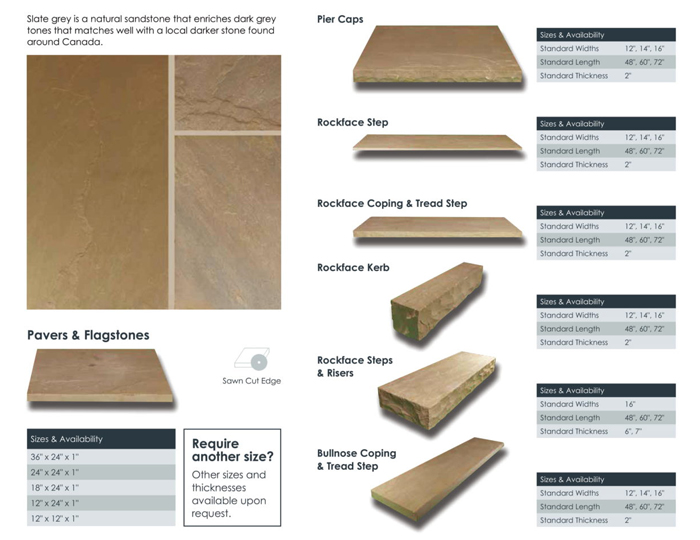 Slate grey is a natural sandstone that enriches dark grey tones that matches well with a local darker stone found around Canada.

Pavers & Flagstones

Sawn Cut Edge

| Sizes & Availability |
|---|
| 36" x 24" x 1" |
| 24" x 24" x 1" |
| 18" x 24" x 1" |
| 12" x 24" x 1" |
| 12" x 12" x 1" |

Require another size?
Other sizes and thicknesses available upon request.

Pier Caps

| Sizes & Availability | |
|---|---|
| Standard Widths | 12", 14", 16" |
| Standard Length | 48", 60", 72" |
| Standard Thickness | 2" |

Rockface Step

| Sizes & Availability | |
|---|---|
| Standard Widths | 12", 14", 16" |
| Standard Length | 48", 60", 72" |
| Standard Thickness | 2" |

Rockface Coping & Tread Step

| Sizes & Availability | |
|---|---|
| Standard Widths | 12", 14", 16" |
| Standard Length | 48", 60", 72" |
| Standard Thickness | 2" |

Rockface Kerb

| Sizes & Availability | |
|---|---|
| Standard Widths | 12", 14", 16" |
| Standard Length | 48", 60", 72" |
| Standard Thickness | 2" |

Rockface Steps & Risers

| Sizes & Availability | |
|---|---|
| Standard Widths | 16" |
| Standard Length | 48", 60", 72" |
| Standard Thickness | 6", 7" |

Bullnose Coping & Tread Step

| Sizes & Availability | |
|---|---|
| Standard Widths | 12", 14", 16" |
| Standard Length | 48", 60", 72" |
| Standard Thickness | 2" |